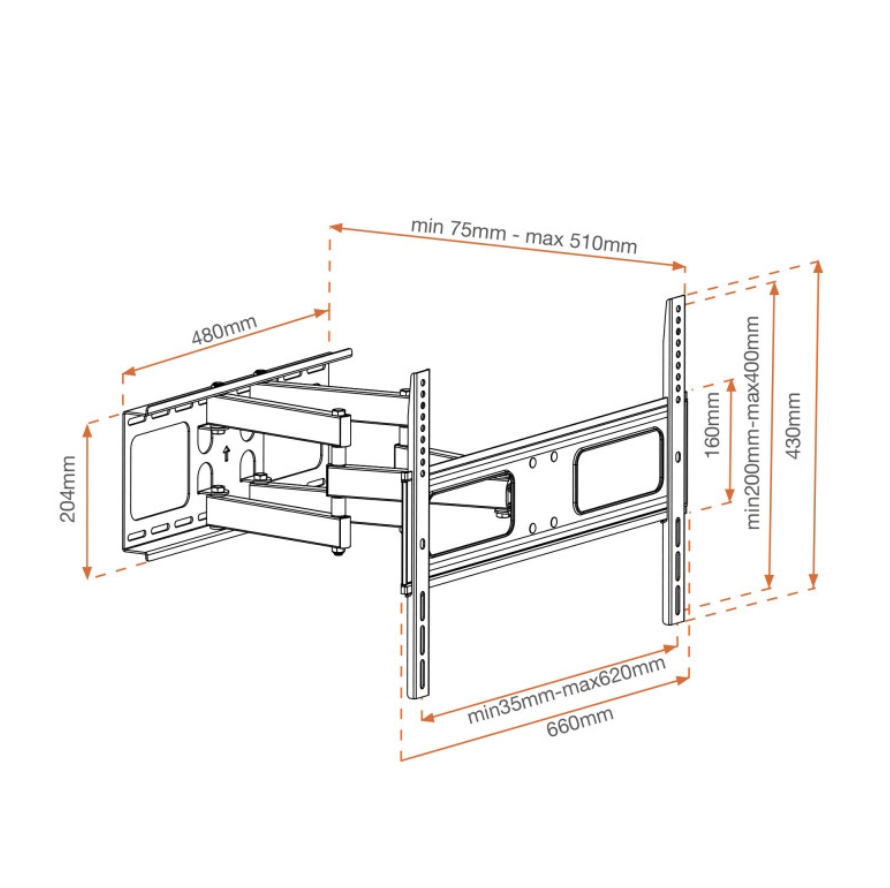 min 75mm - max 510mm

480mm

204mm

160mm

min200mm-max400mm

430mm

min35mm-max620mm

660mm